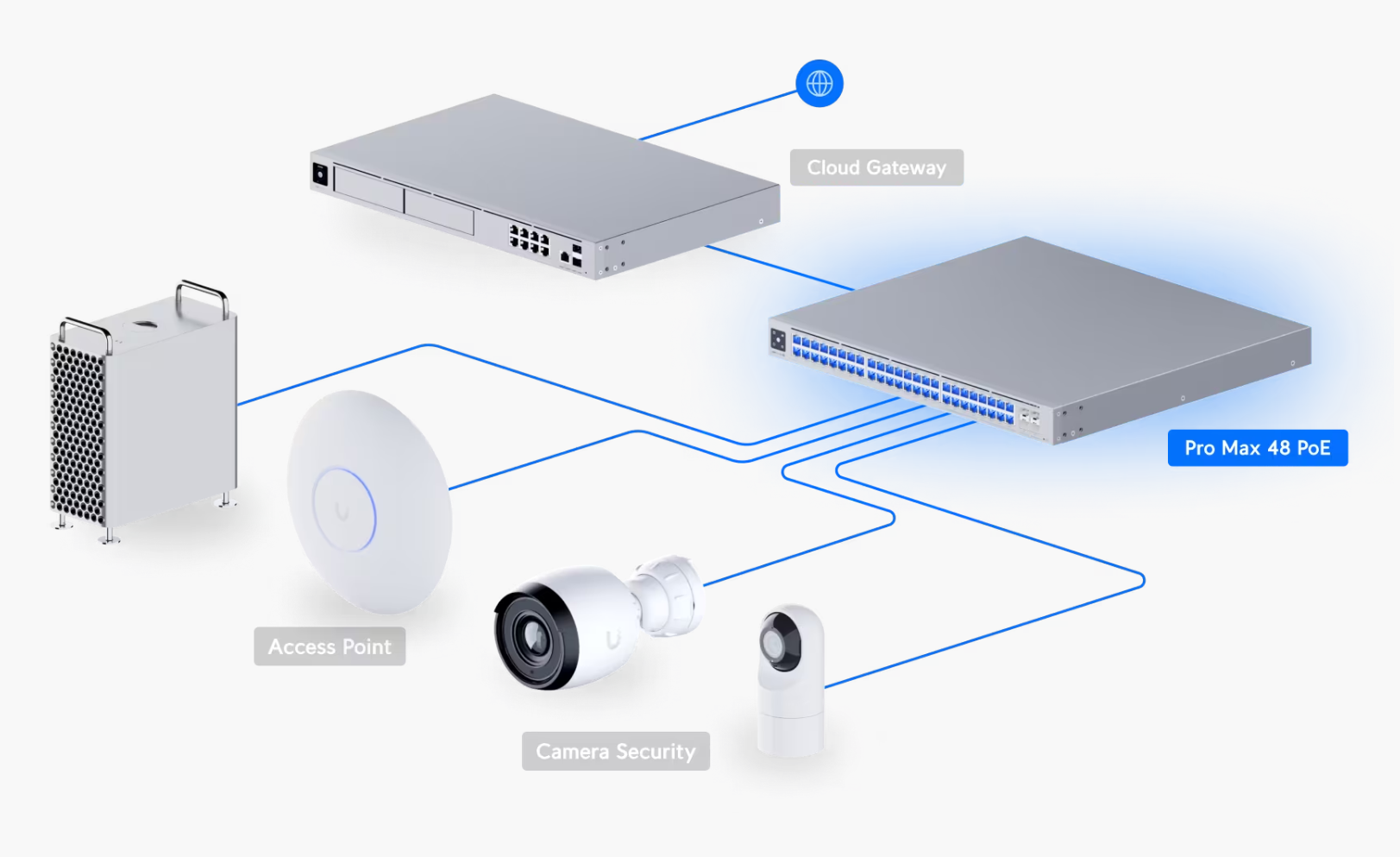 Cloud Gateway

Pro Max 48 PoE

Access Point

Camera Security