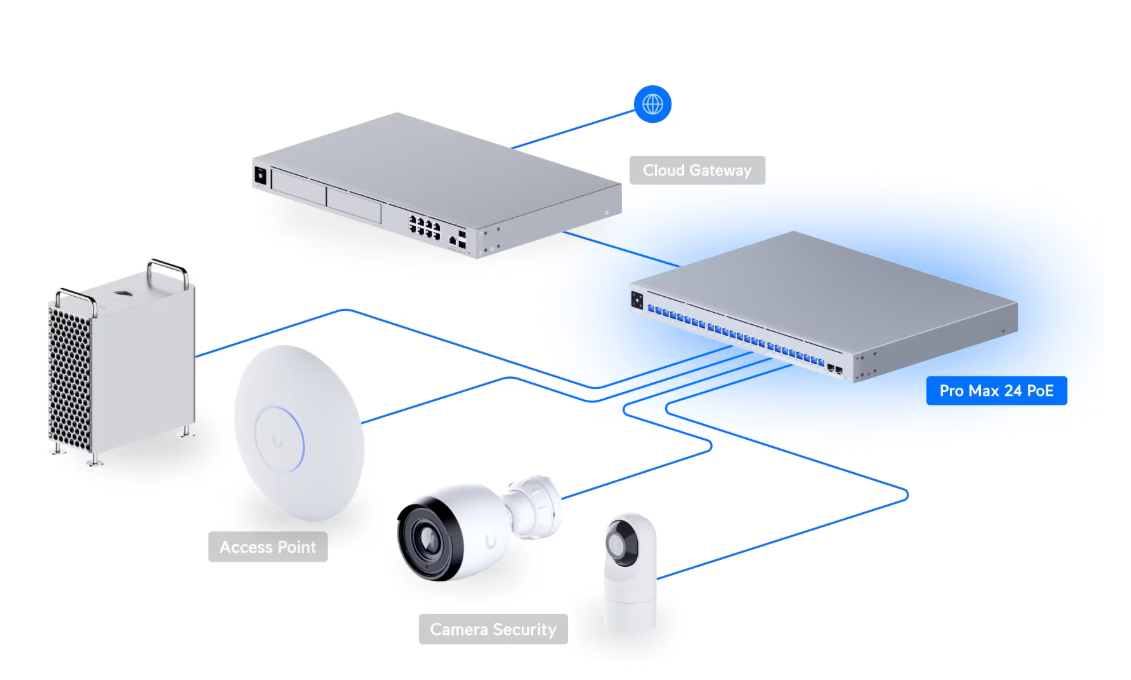 Cloud Gateway

Pro Max 24 PoE

Access Point

Camera Security