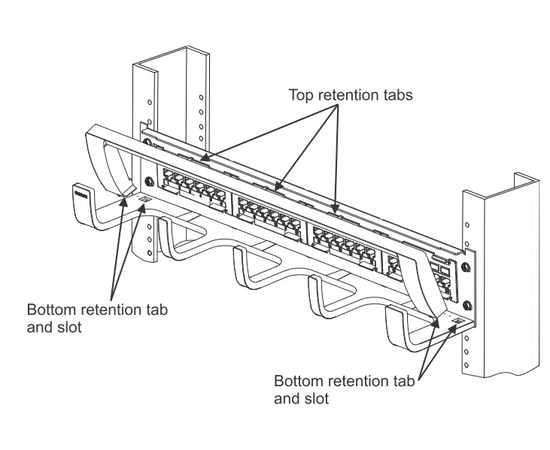 Top retention tabs

Bottom retention tab and slot

Bottom retention tab and slot