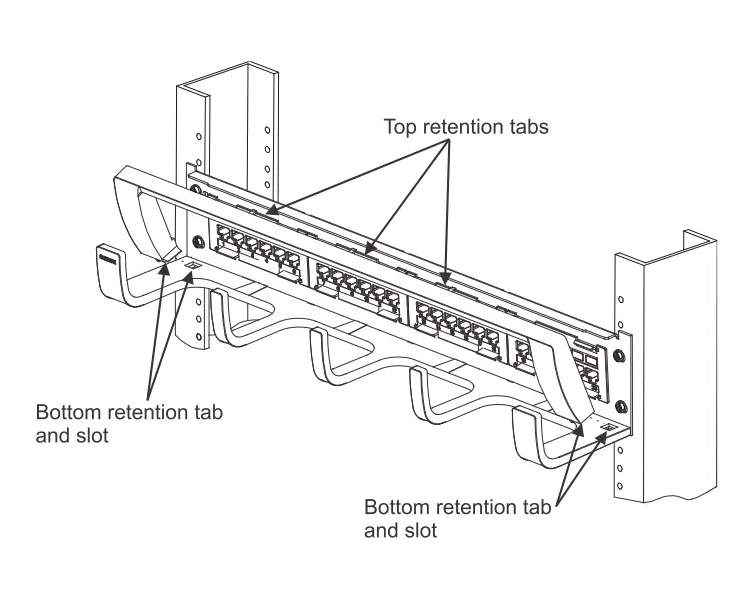 Top retention tabs

Bottom retention tab and slot

Bottom retention tab and slot